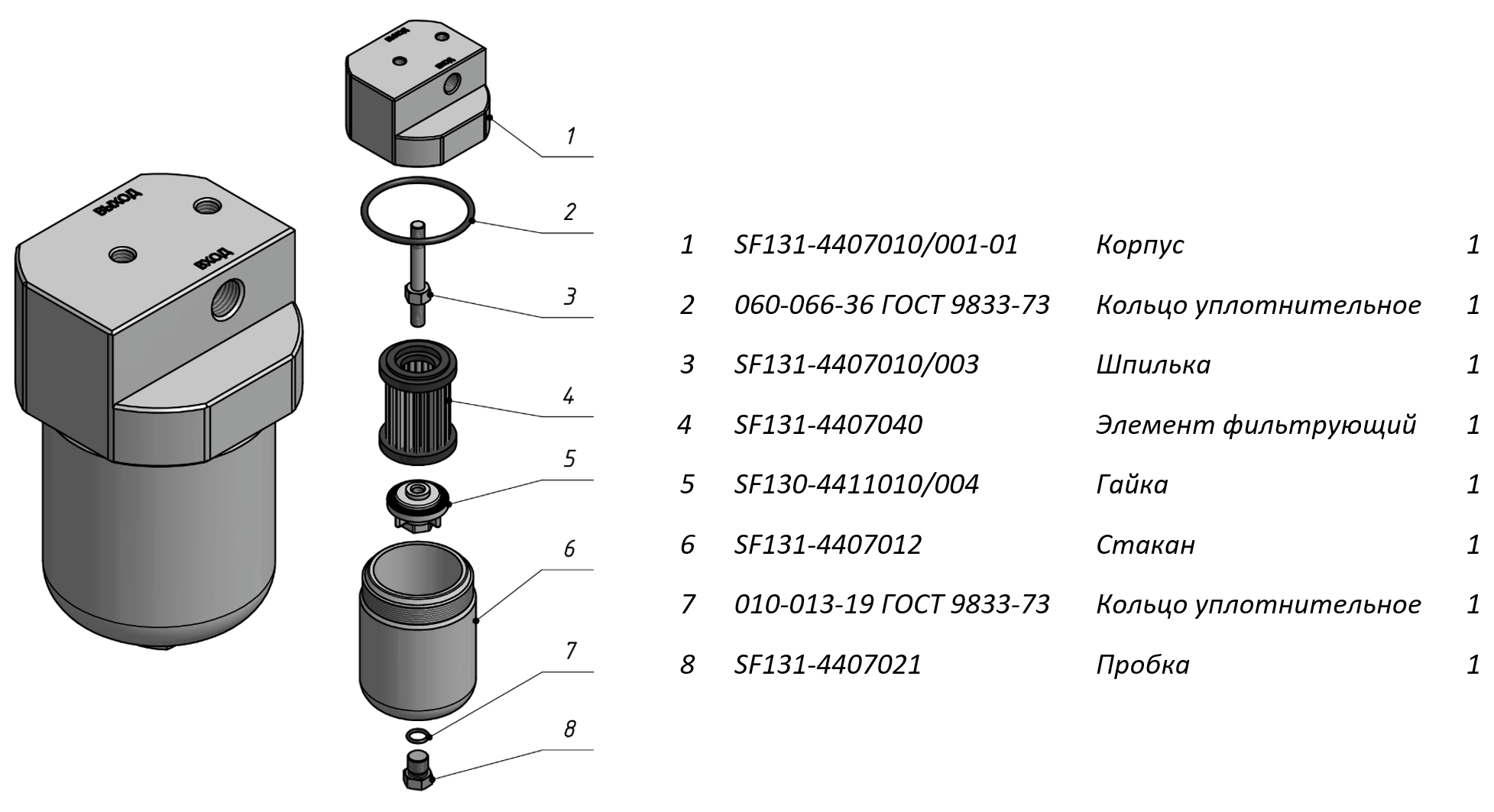 ВЫХОД
ВХОД
ВЫХОД
ВХОД

1
2
3
4
5
6
7
8

| 1 | SF131-4407010/001-01 | Корпус | 1 |
|---|---|---|---|
| 2 | 060-066-36 ГОСТ 9833-73 | Кольцо уплотнительное | 1 |
| 3 | SF131-4407010/003 | Шпилька | 1 |
| 4 | SF131-4407040 | Элемент фильтрующий | 1 |
| 5 | SF130-4411010/004 | Гайка | 1 |
| 6 | SF131-4407012 | Стакан | 1 |
| 7 | 010-013-19 ГОСТ 9833-73 | Кольцо уплотнительное | 1 |
| 8 | SF131-4407021 | Пробка | 1 |