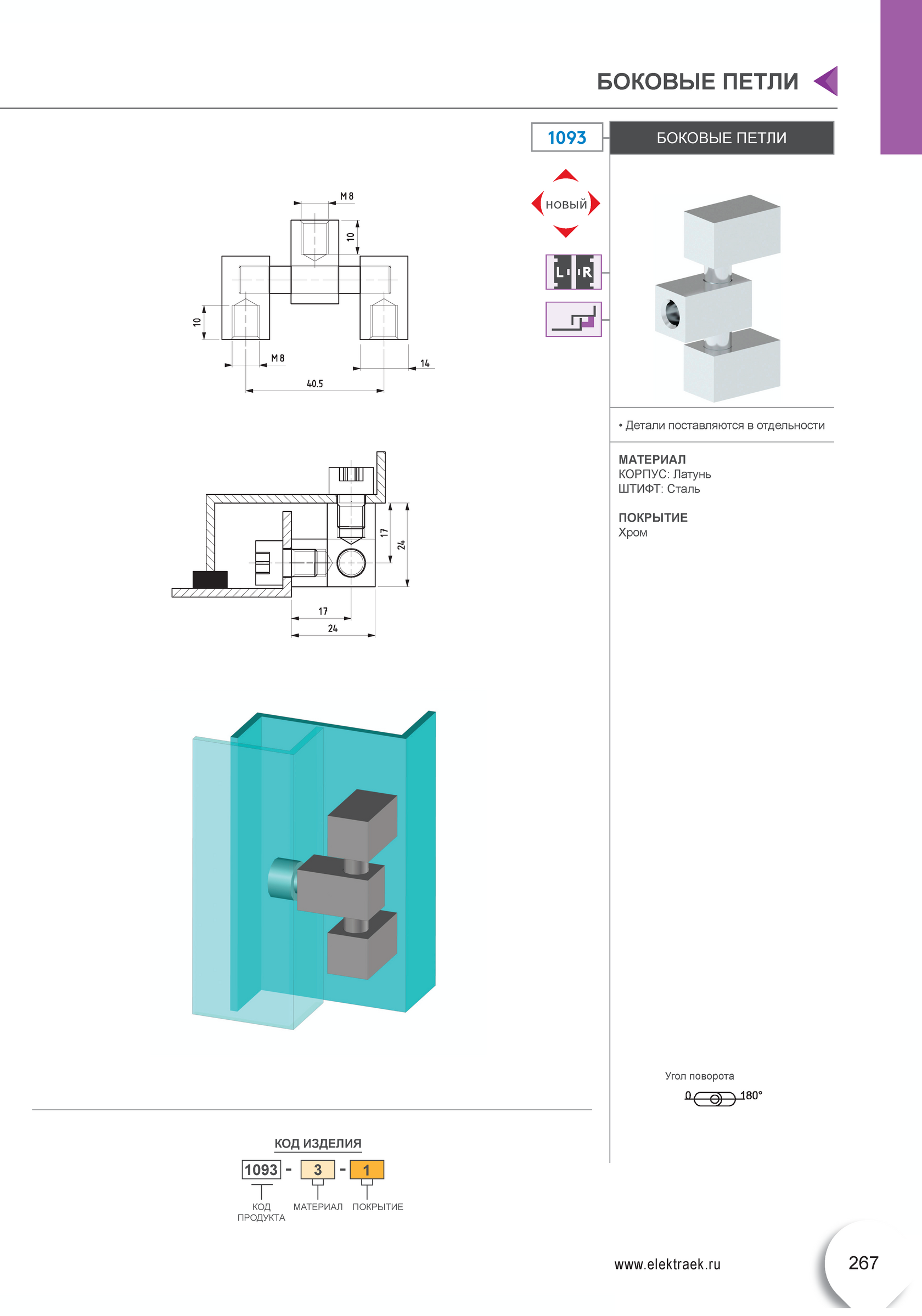 БОКОВЫЕ ПЕТЛИ

1093

БОКОВЫЕ ПЕТЛИ

НОВЫЙ

L R

M8
10
10
M8
14
40.5

17
24
17
24

• Детали поставляются в отдельности

МАТЕРИАЛ
КОРПУС: Латунь
ШТИФТ: Сталь

ПОКРЫТИЕ
Хром

Угол поворота
0 180°

КОД ИЗДЕЛИЯ
1093 - 3 - 1
КОД ПРОДУКТА МАТЕРИАЛ ПОКРЫТИЕ

www.elektraek.ru

267