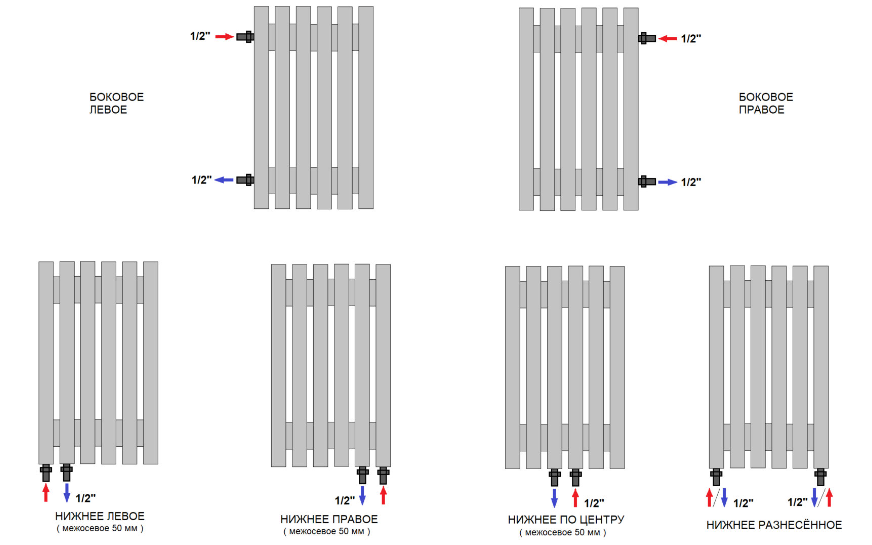 1/2"

БОКОВОЕ ЛЕВОЕ

1/2"

1/2"

БОКОВОЕ ПРАВОЕ

1/2"

1/2"

НИЖНЕЕ ЛЕВОЕ
( межосевое 50 мм )

1/2"

НИЖНЕЕ ПРАВОЕ
( межосевое 50 мм )

1/2"

НИЖНЕЕ ПО ЦЕНТРУ
( межосевое 50 мм )

1/2"

1/2"

НИЖНЕЕ РАЗНЕСЁННОЕ