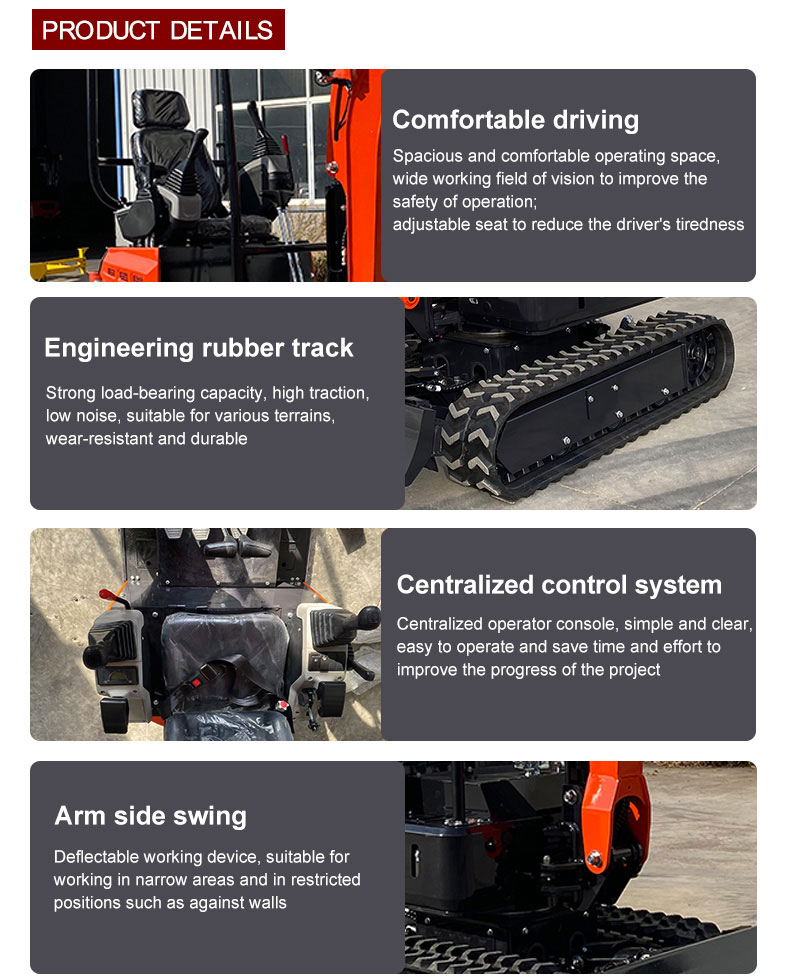 PRODUCT DETAILS

Comfortable driving

Spacious and comfortable operating space, wide working field of vision to improve the safety of operation;
adjustable seat to reduce the driver's tiredness

Engineering rubber track

Strong load-bearing capacity, high traction, low noise, suitable for various terrains, wear-resistant and durable

Centralized control system

Centralized operator console, simple and clear, easy to operate and save time and effort to improve the progress of the project

Arm side swing

Deflectable working device, suitable for working in narrow areas and in restricted positions such as against walls