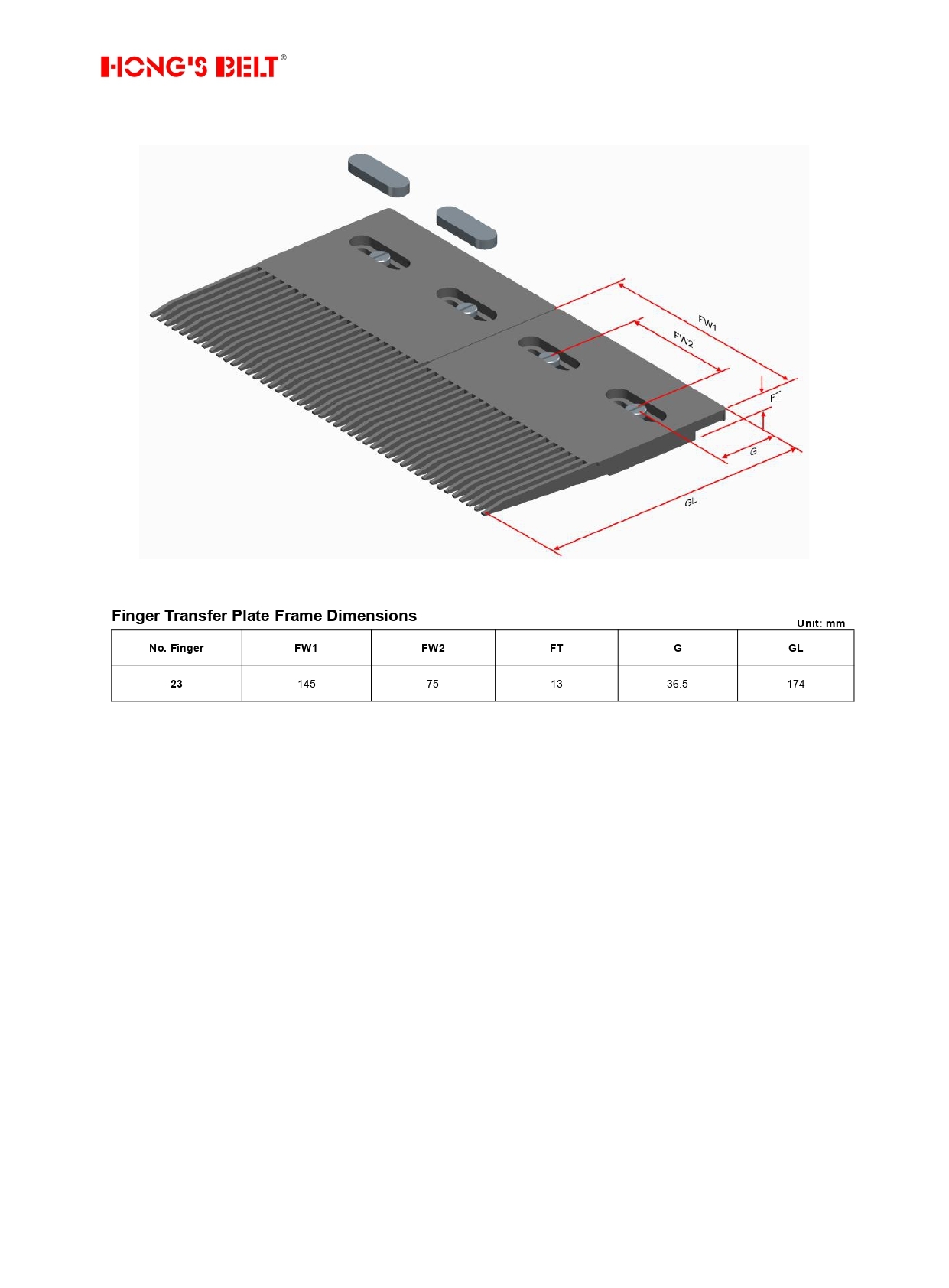 HONG'S BELT®

FW1
FW2
FT
G
GL

Finger Transfer Plate Frame Dimensions

Unit: mm

| No. Finger | FW1 | FW2 | FT | G | GL |
|---|---|---|---|---|---|
| 23 | 145 | 75 | 13 | 36.5 | 174 |