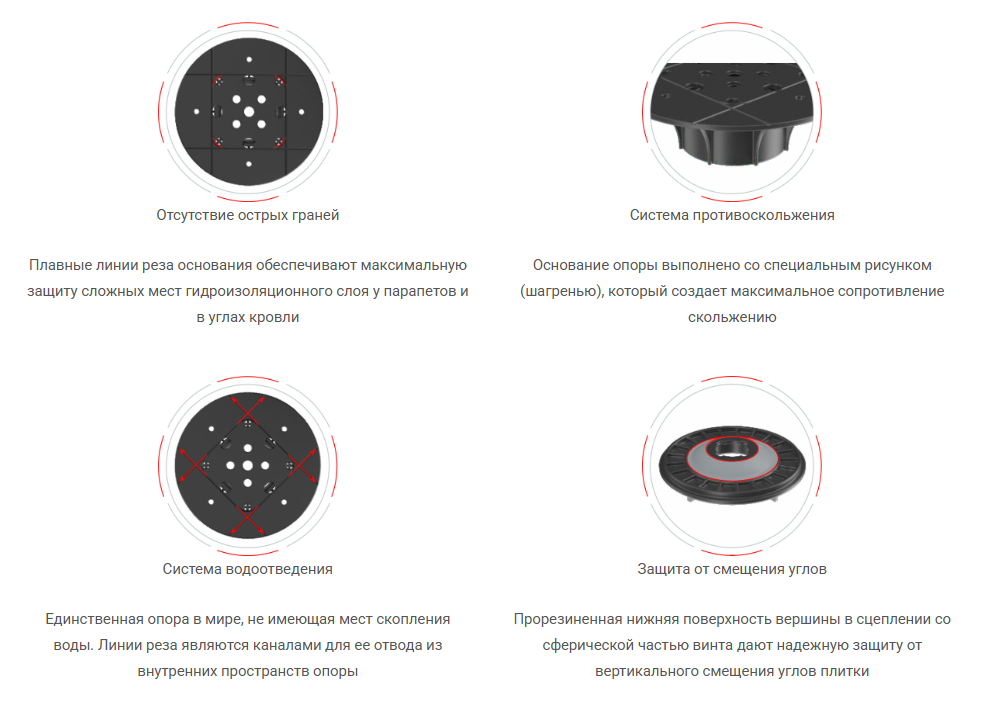 Отсутствие острых граней

Плавные линии реза основания обеспечивают максимальную защиту сложных мест гидроизоляционного слоя у парапетов и в углах кровли

Система противоскольжения

Основание опоры выполнено со специальным рисунком (шагренью), который создает максимальное сопротивление скольжению

Система водоотведения

Единственная опора в мире, не имеющая мест скопления воды. Линии реза являются каналами для ее отвода из внутренних пространств опоры

Защита от смещения углов

Прорезиненная нижняя поверхность вершины в сцеплении со сферической частью винта дают надежную защиту от вертикального смещения углов плитки